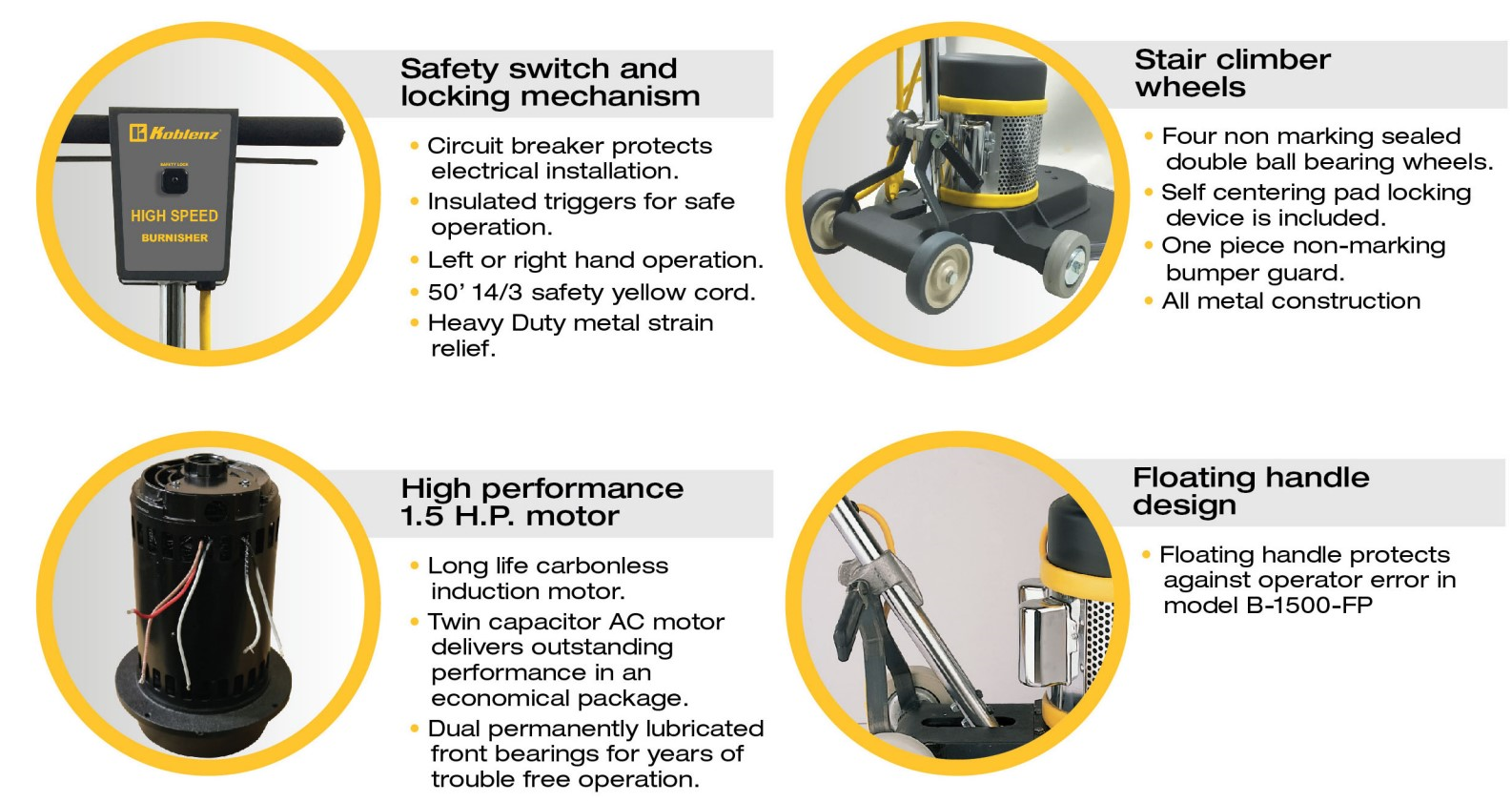 Koblenz
SAFETY LOCK
HIGH SPEED
BURNISHER

Safety switch and locking mechanism

• Circuit breaker protects electrical installation.
• Insulated triggers for safe operation.
• Left or right hand operation.
• 50' 14/3 safety yellow cord.
• Heavy Duty metal strain relief.

Stair climber wheels

• Four non marking sealed double ball bearing wheels.
• Self centering pad locking device is included.
• One piece non-marking bumper guard.
• All metal construction

High performance 1.5 H.P. motor

• Long life carbonless induction motor.
• Twin capacitor AC motor delivers outstanding performance in an economical package.
• Dual permanently lubricated front bearings for years of trouble free operation.

Floating handle design

• Floating handle protects against operator error in model B-1500-FP