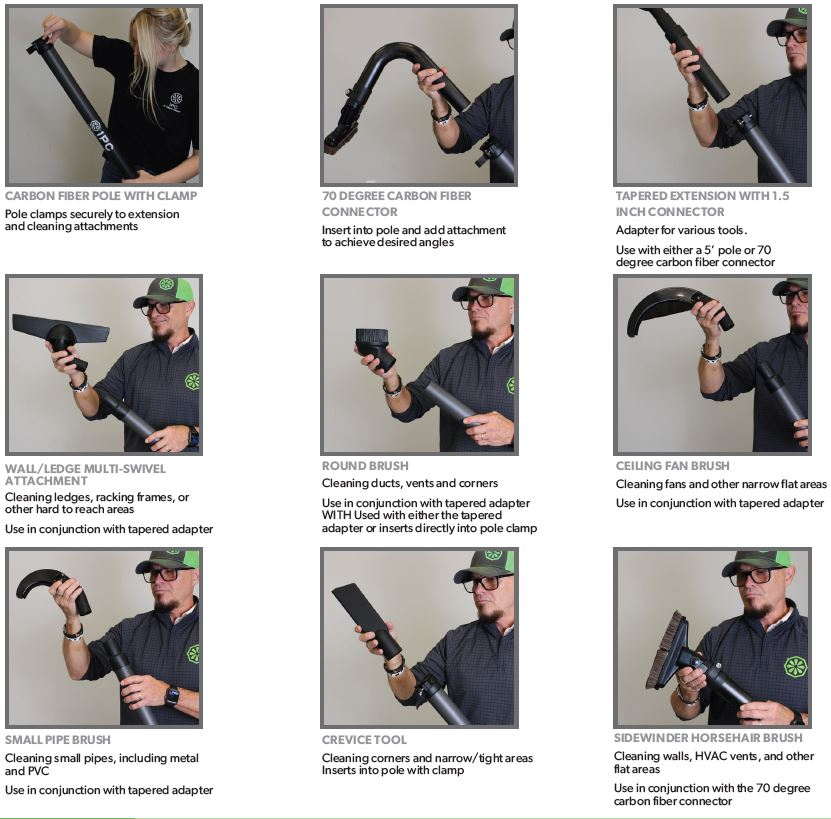 IPC

CARBON FIBER POLE WITH CLAMP
Pole clamps securely to extension and cleaning attachments

70 DEGREE CARBON FIBER CONNECTOR
Insert into pole and add attachment to achieve desired angles

TAPERED EXTENSION WITH 1.5 INCH CONNECTOR
Adapter for various tools.
Use with either a 5' pole or 70 degree carbon fiber connector

WALL/LEDGE MULTI-SWIVEL ATTACHMENT
Cleaning ledges, racking frames, or other hard to reach areas
Use in conjunction with tapered adapter

ROUND BRUSH
Cleaning ducts, vents and corners
Use in conjunction with tapered adapter WITH Used with either the tapered adapter or inserts directly into pole clamp

CEILING FAN BRUSH
Cleaning fans and other narrow flat areas
Use in conjunction with tapered adapter

SMALL PIPE BRUSH
Cleaning small pipes, including metal and PVC
Use in conjunction with tapered adapter

CREVICE TOOL
Cleaning corners and narrow/tight areas
Inserts into pole with clamp

SIDEWINDER HORSEHAIR BRUSH
Cleaning walls, HVAC vents, and other flat areas
Use in conjunction with the 70 degree carbon fiber connector